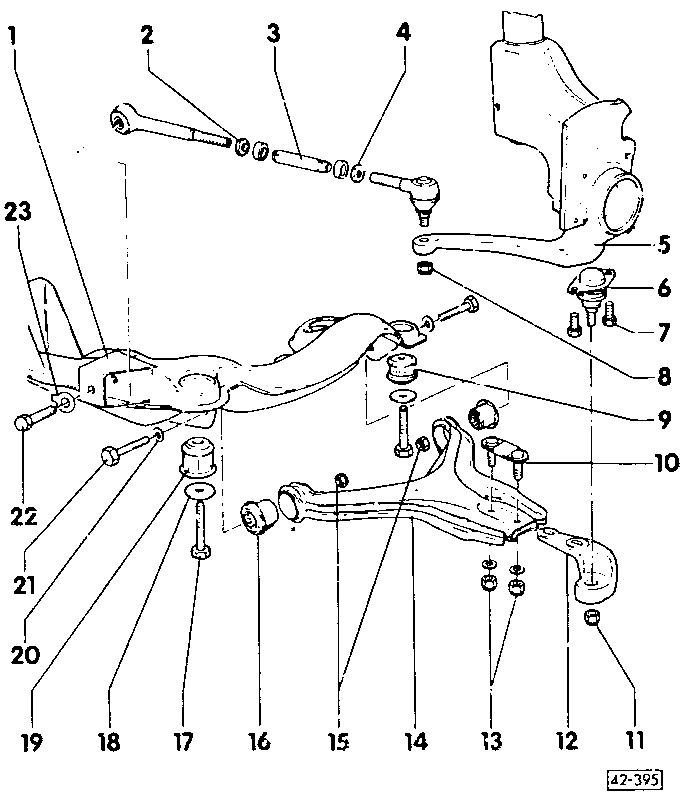 1
2
3
4
23
5
6
7
8
9
10
22
21
20
19
18
17
16
15
14
13
12
11
42-395