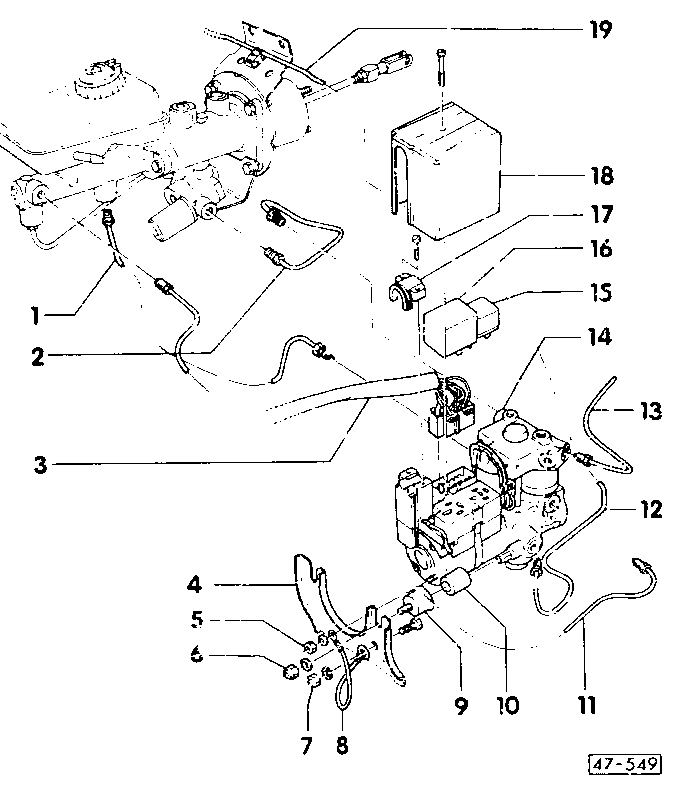 19
18
17
16
15
14
13
12
1
2
3
4
5
6
7
8
9
10
11
47-549