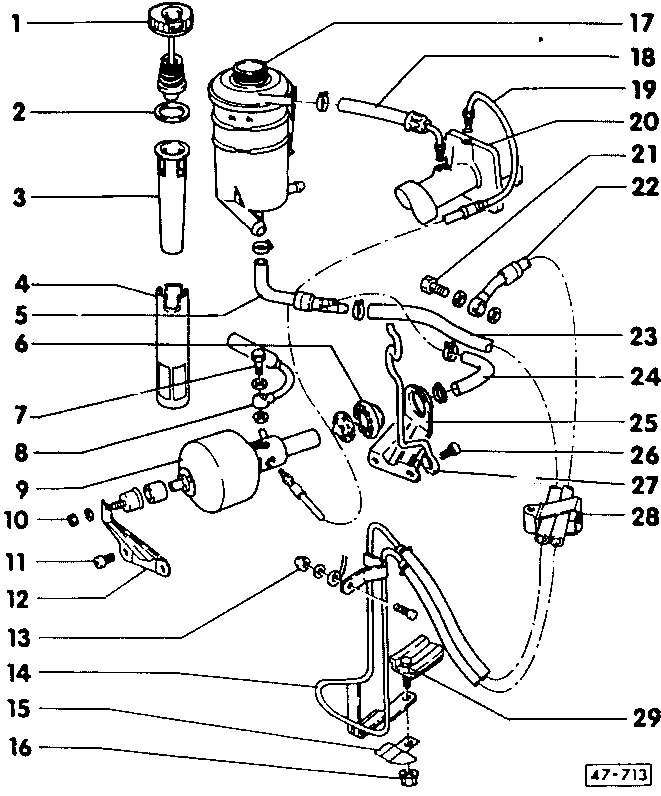 1
2
3
4
5
6
7
8
9
10
11
12
13
14
15
16
17
18
19
20
21
22
23
24
25
26
27
28
29
47-713