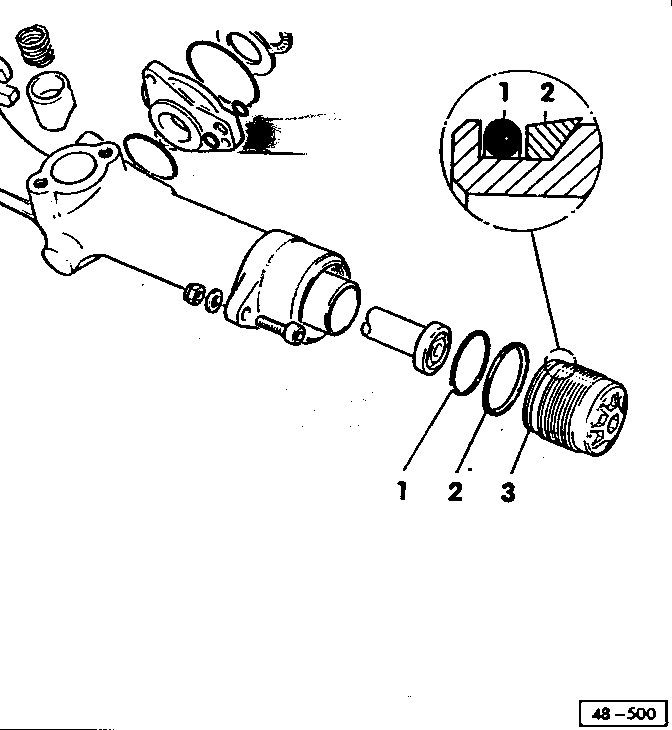 1 2

1 2 3

48 – 500